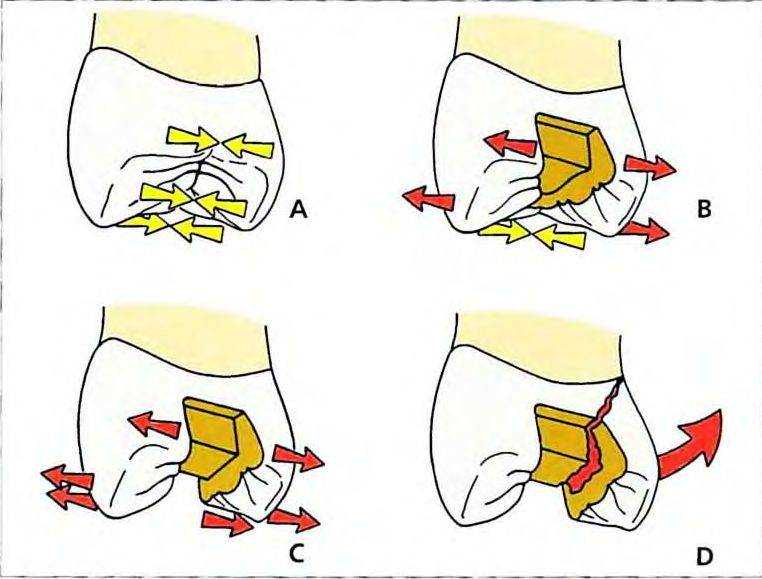 A

B

C

D